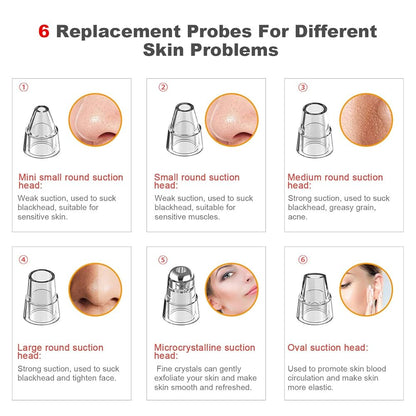 6 Replacement Probes For Different Skin Problems

①

Mini small round suction head:

Weak suction, used to suck blackhead, suitable for sensitive skin.

②

Small round suction head:

Weak suction, used to suck blackhead, suitable for sensitive muscles.

③

Medium round suction head:

Strong suction, used to suck blackhead, greasy grain, acne.

④

Large round suction head:

Strong suction, used to suck blackhead and tighten face.

⑤

Microcrystalline suction head:

Fine crystals can gently exfoliate your skin and make skin smooth and refreshed.

⑥

Oval suction head:

Used to promote skin blood circulation and make skin more elastic.