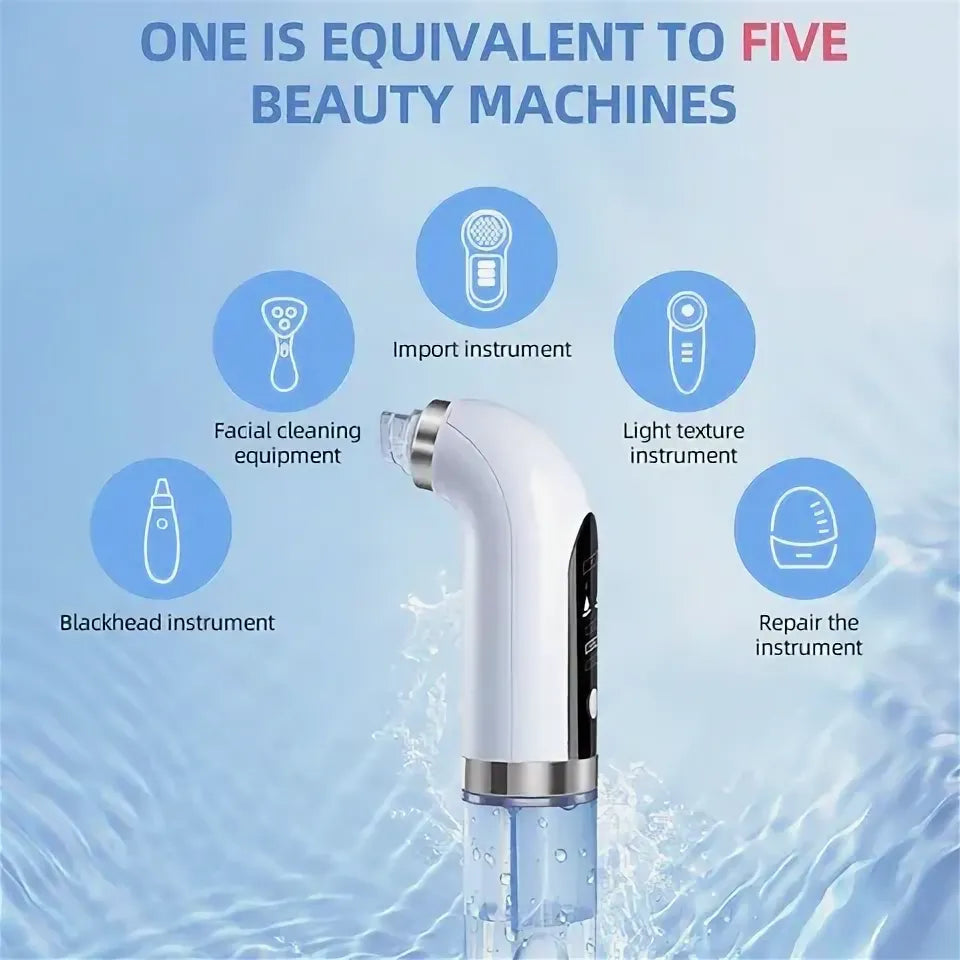 ONE IS EQUIVALENT TO FIVE BEAUTY MACHINES

Import instrument

Facial cleaning equipment

Light texture instrument

Blackhead instrument

Repair the instrument