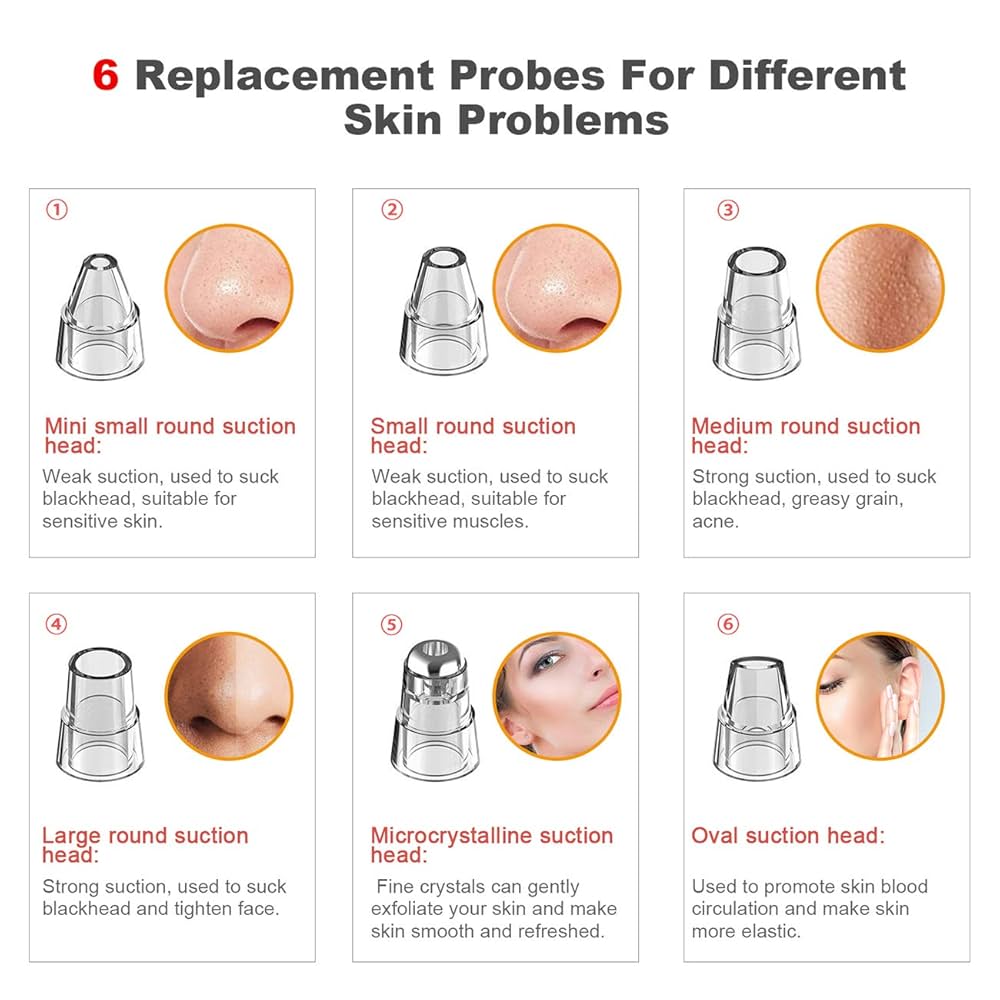 6 Replacement Probes For Different Skin Problems

①

Mini small round suction head:

Weak suction, used to suck blackhead, suitable for sensitive skin.

②

Small round suction head:

Weak suction, used to suck blackhead, suitable for sensitive muscles.

③

Medium round suction head:

Strong suction, used to suck blackhead, greasy grain, acne.

④

Large round suction head:

Strong suction, used to suck blackhead and tighten face.

⑤

Microcrystalline suction head:

Fine crystals can gently exfoliate your skin and make skin smooth and refreshed.

⑥

Oval suction head:

Used to promote skin blood circulation and make skin more elastic.